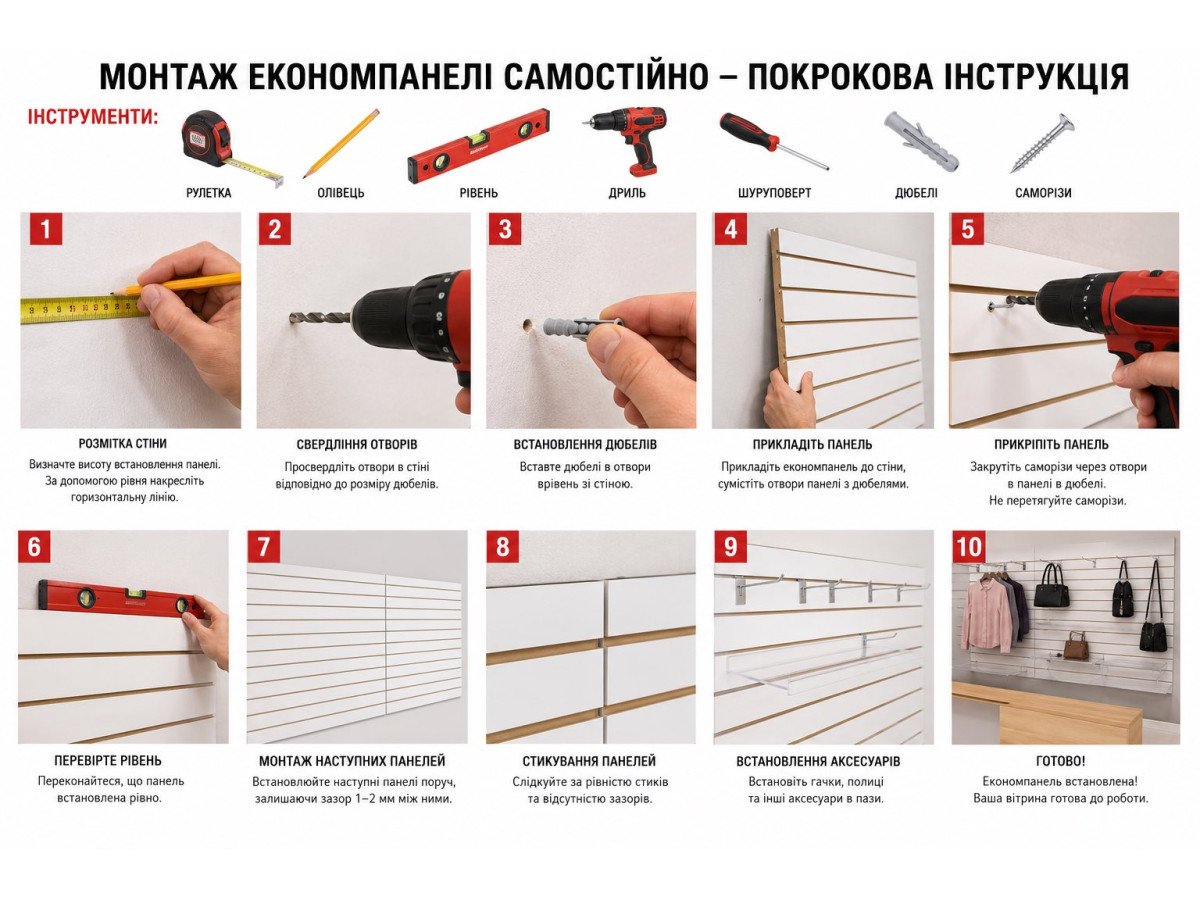 МОНТАЖ ЕКОНОМПАНЕЛІ САМОСТІЙНО – ПОКРОКОВА ІНСТРУКЦІЯ

ІНСТРУМЕНТИ:

РУЛЕТКА
ОЛІВЕЦЬ
РІВЕНЬ
ДРИЛЬ
ШУРУПОВЕРТ
ДЮБЕЛІ
САМОРІЗИ

1
РОЗМІТКА СТІНИ
Визначте висоту встановлення панелі. За допомогою рівня накресліть горизонтальну лінію.

2
СВЕРДЛІННЯ ОТВОРІВ
Просвердліть отвори в стіні відповідно до розміру дюбелів.

3
ВСТАНОВЛЕННЯ ДЮБЕЛІВ
Вставте дюбелі в отвори врівень зі стіною.

4
ПРИКЛАДІТЬ ПАНЕЛЬ
Прикладіть економпанель до стіни, сумістіть отвори панелі з дюбелями.

5
ПРИКРІПІТЬ ПАНЕЛЬ
Закрутіть саморізи через отвори в панелі в дюбелі. Не перетягуйте саморізи.

6
ПЕРЕВІРТЕ РІВЕНЬ
Переконайтеся, що панель встановлена рівно.

7
МОНТАЖ НАСТУПНИХ ПАНЕЛЕЙ
Встановлюйте наступні панелі поруч, залишаючи зазор 1–2 мм між ними.

8
СТИКУВАННЯ ПАНЕЛЕЙ
Слідкуйте за рівністю стиків та відсутністю зазорів.

9
ВСТАНОВЛЕННЯ АКСЕСУАРІВ
Встановіть гачки, полиці та інші аксесуари в пази.

10
ГОТОВО!
Економпанель встановлена! Ваша вітрина готова до роботи.